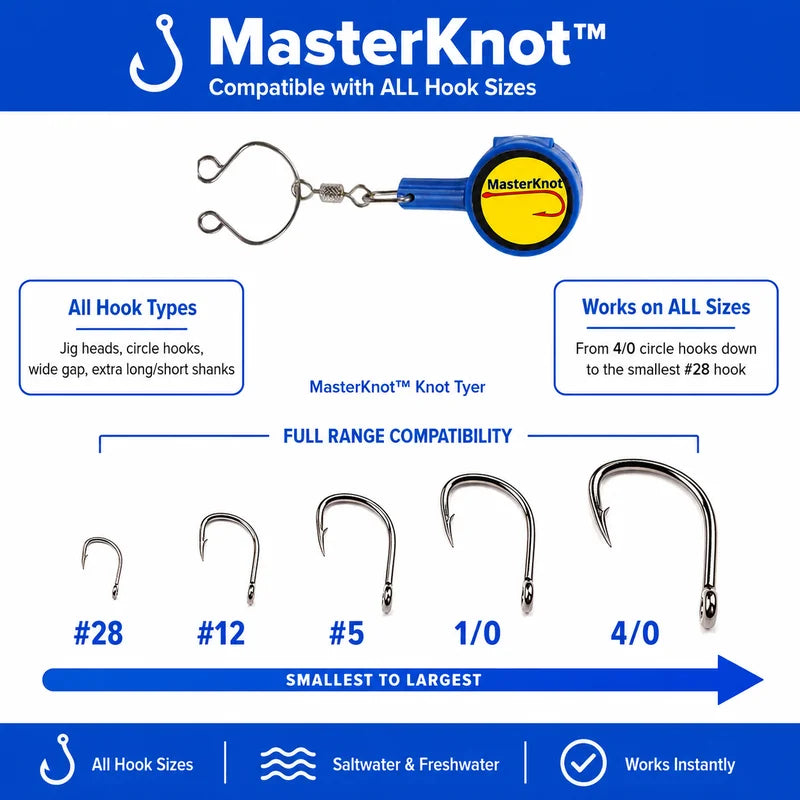 MasterKnot™
Compatible with ALL Hook Sizes

MasterKnot

All Hook Types
Jig heads, circle hooks, wide gap, extra long/short shanks

Works on ALL Sizes
From 4/0 circle hooks down to the smallest #28 hook

MasterKnot™ Knot Tyer

FULL RANGE COMPATIBILITY

#28
#12
#5
1/0
4/0

SMALLEST TO LARGEST

All Hook Sizes
Saltwater & Freshwater
Works Instantly